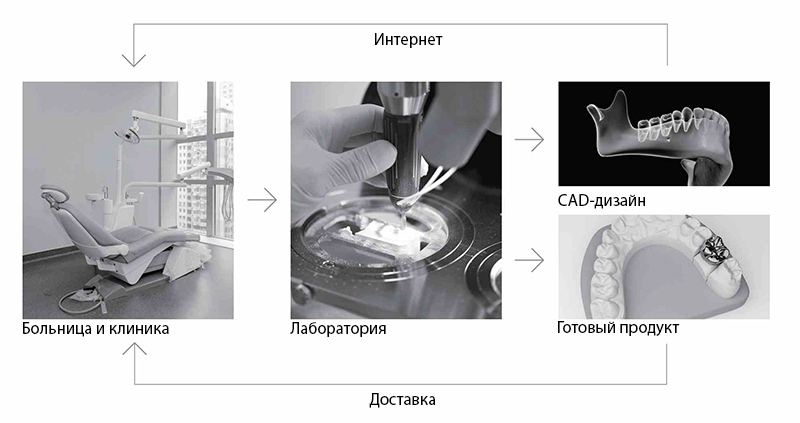 Интернет

Больница и клиника

Лаборатория

CAD-дизайн

Готовый продукт

Доставка